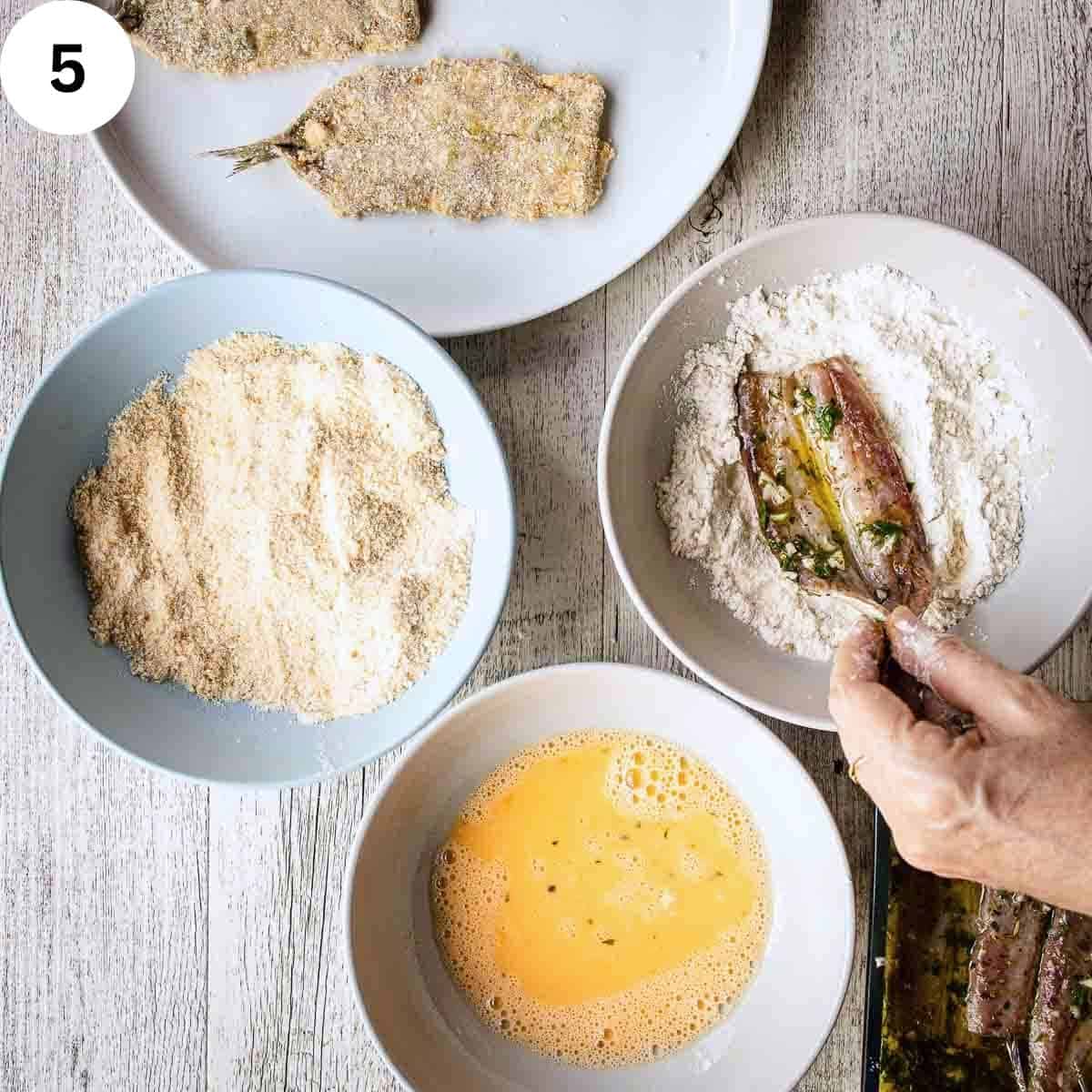 5