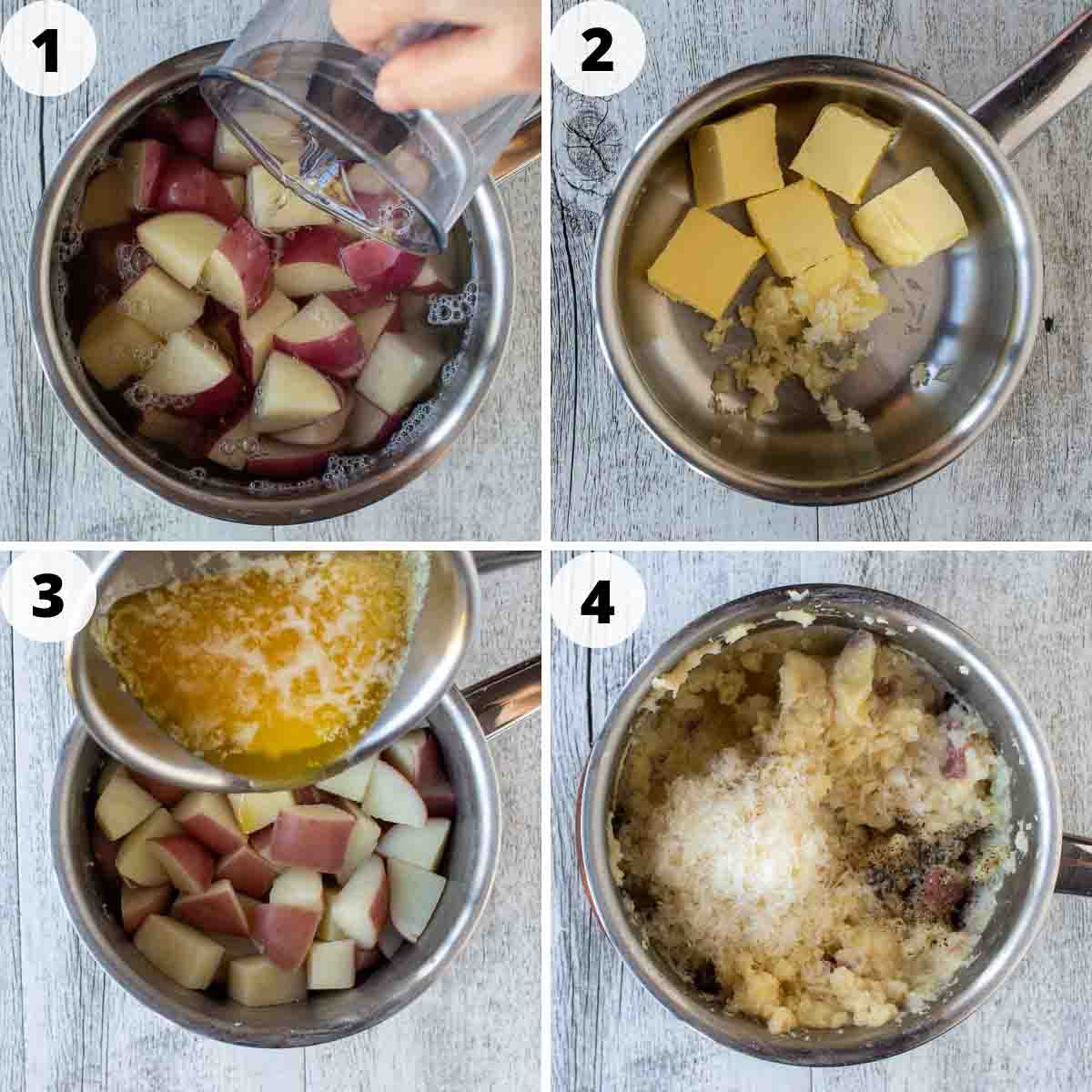 1

2

3

4