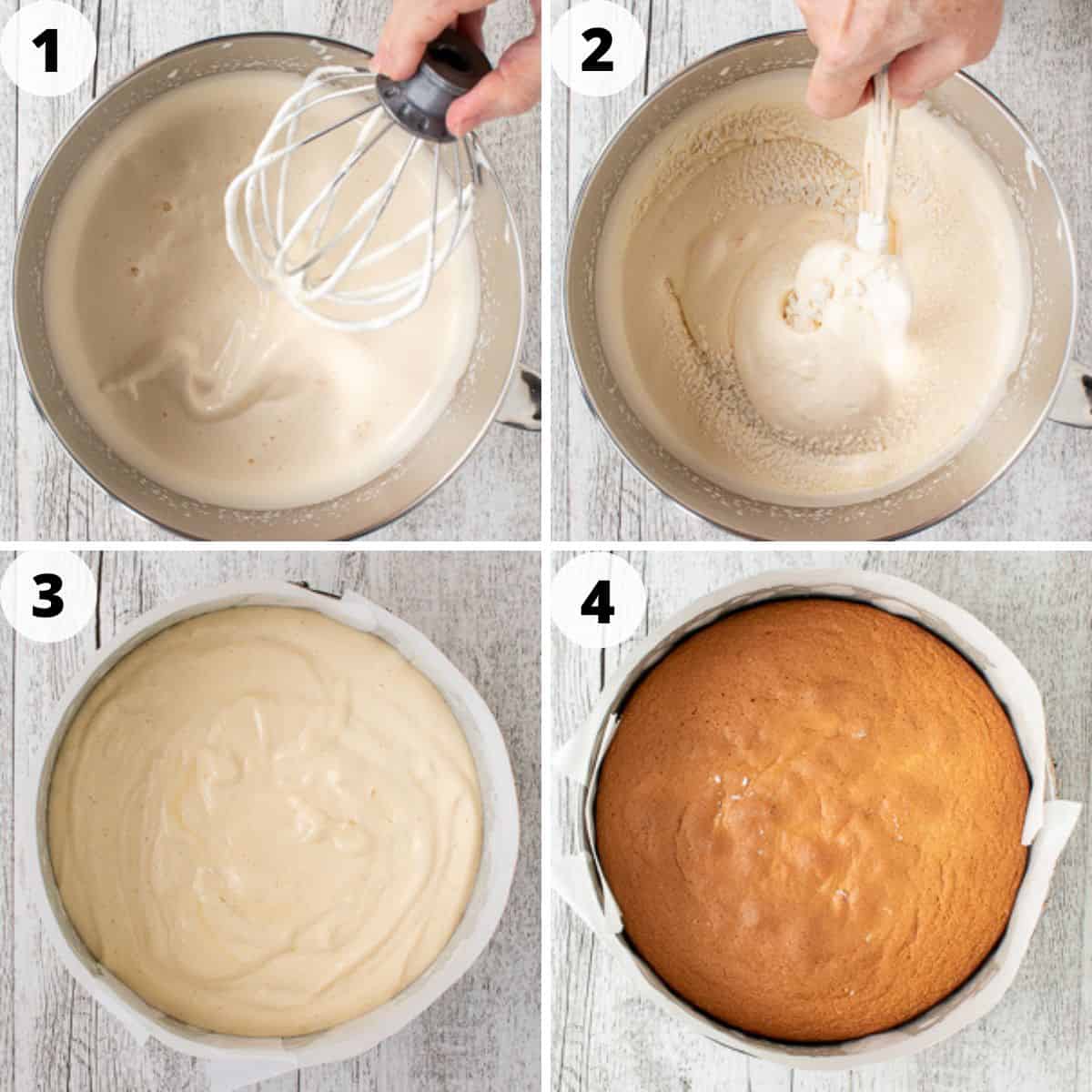 1

2

3

4