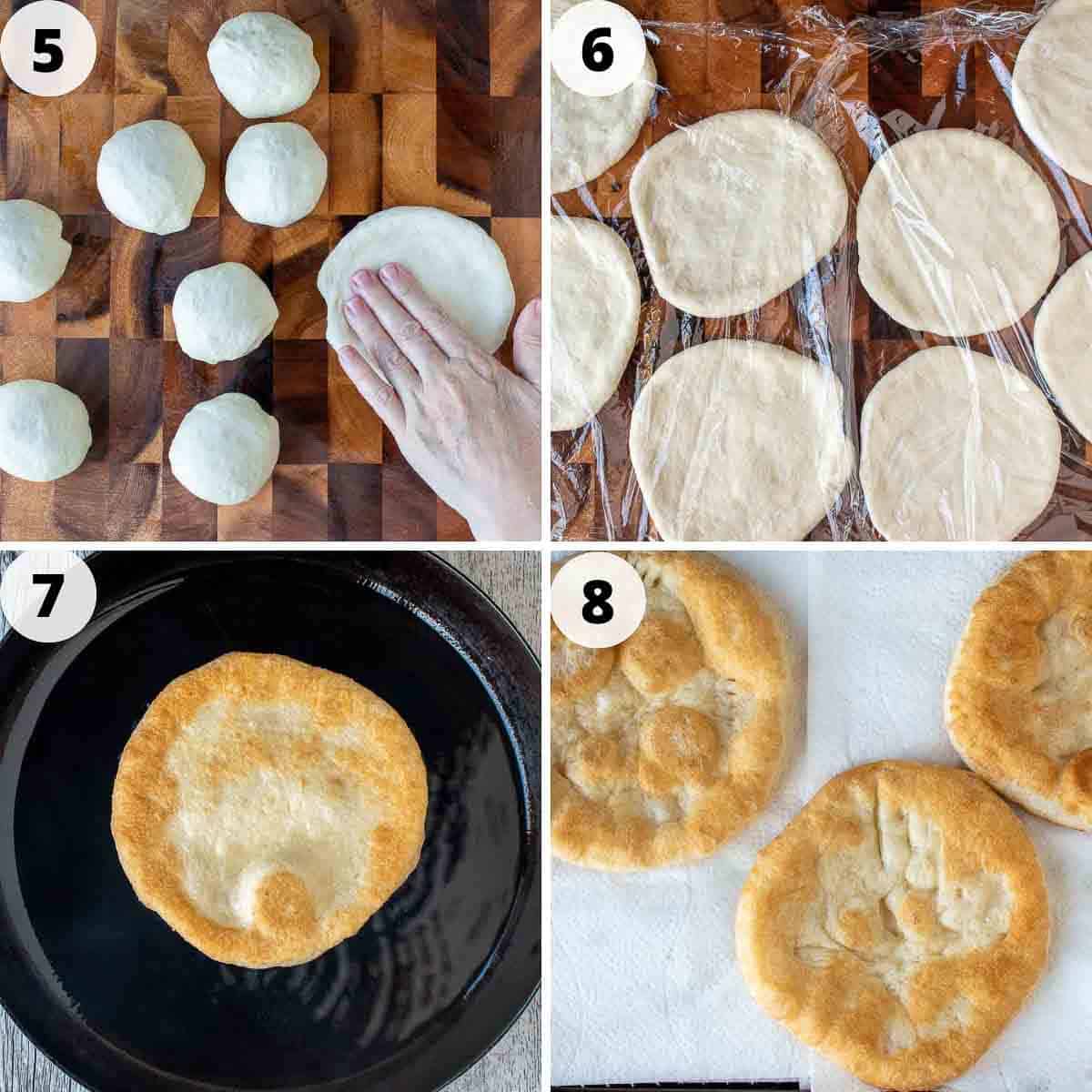 5

6

7

8