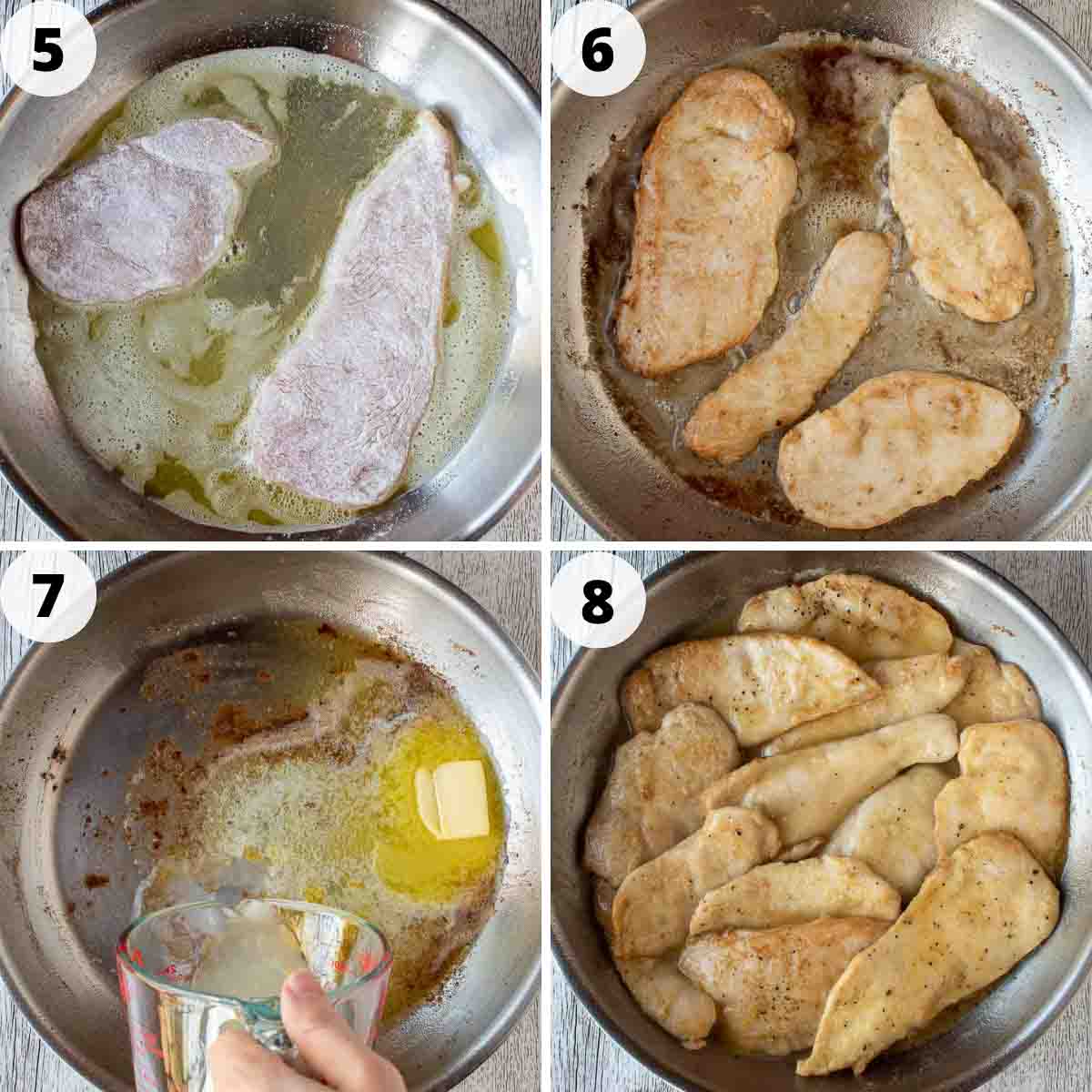 5

6

7

8