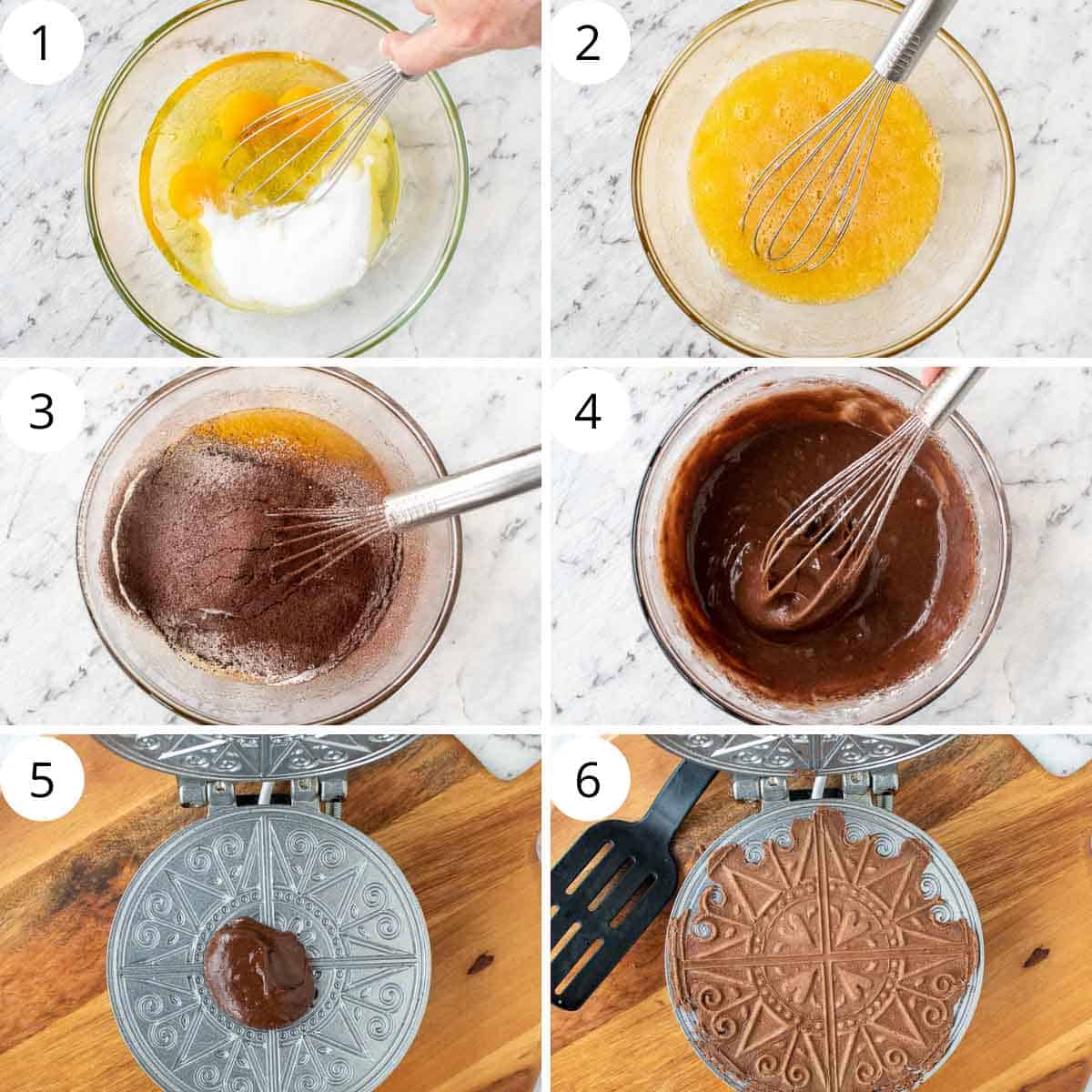 1

2

3

4

5

6