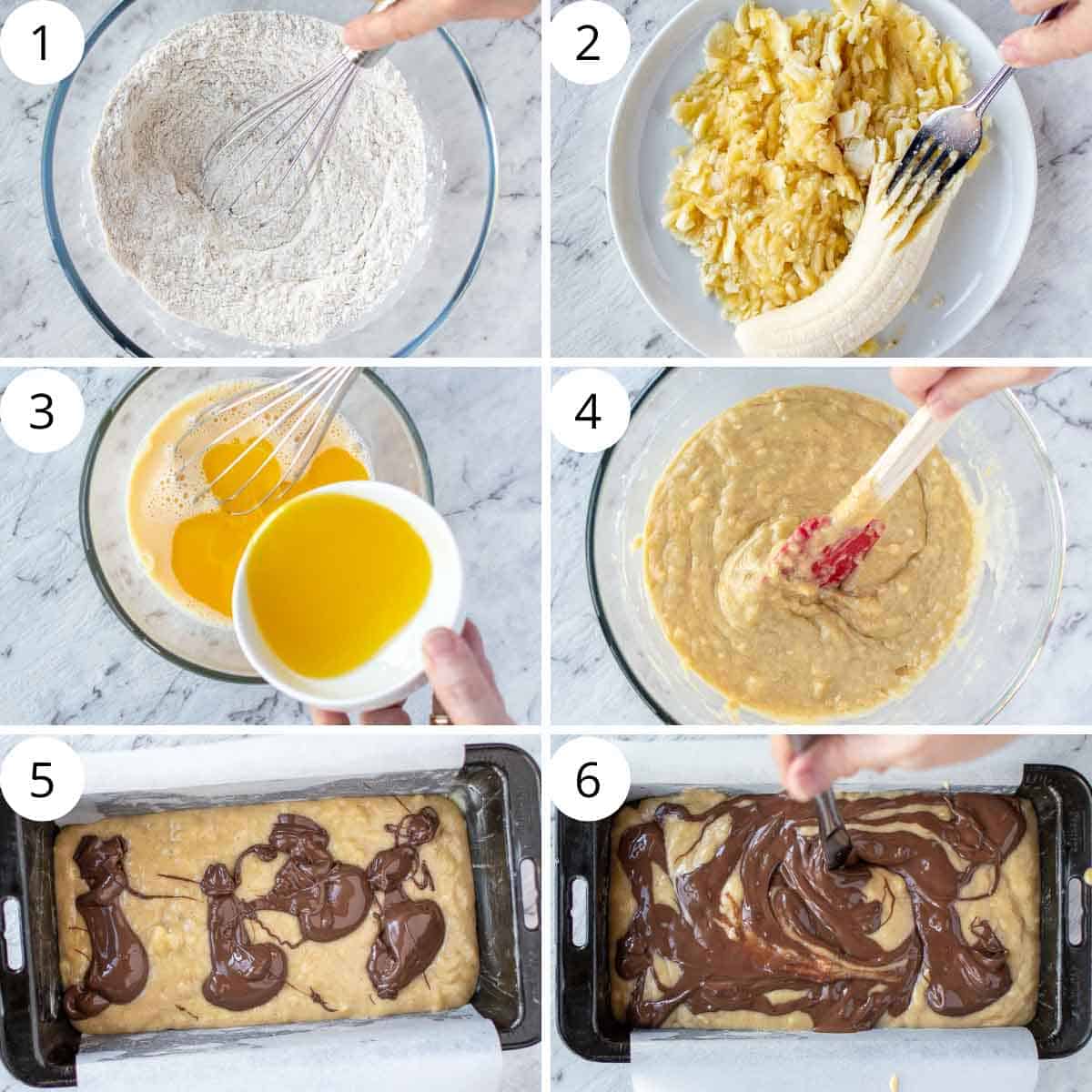 1

2

3

4

5

6