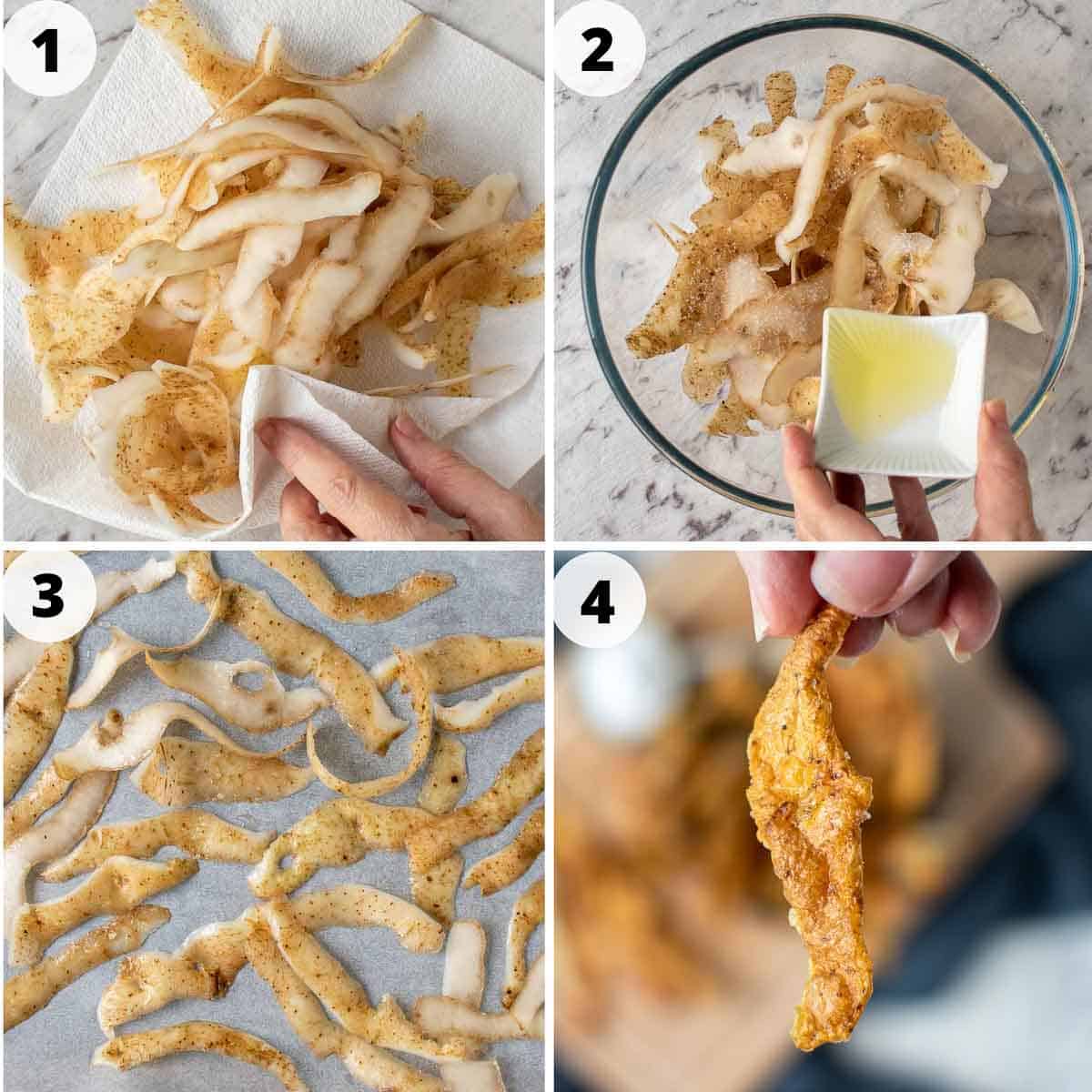 1

2

3

4