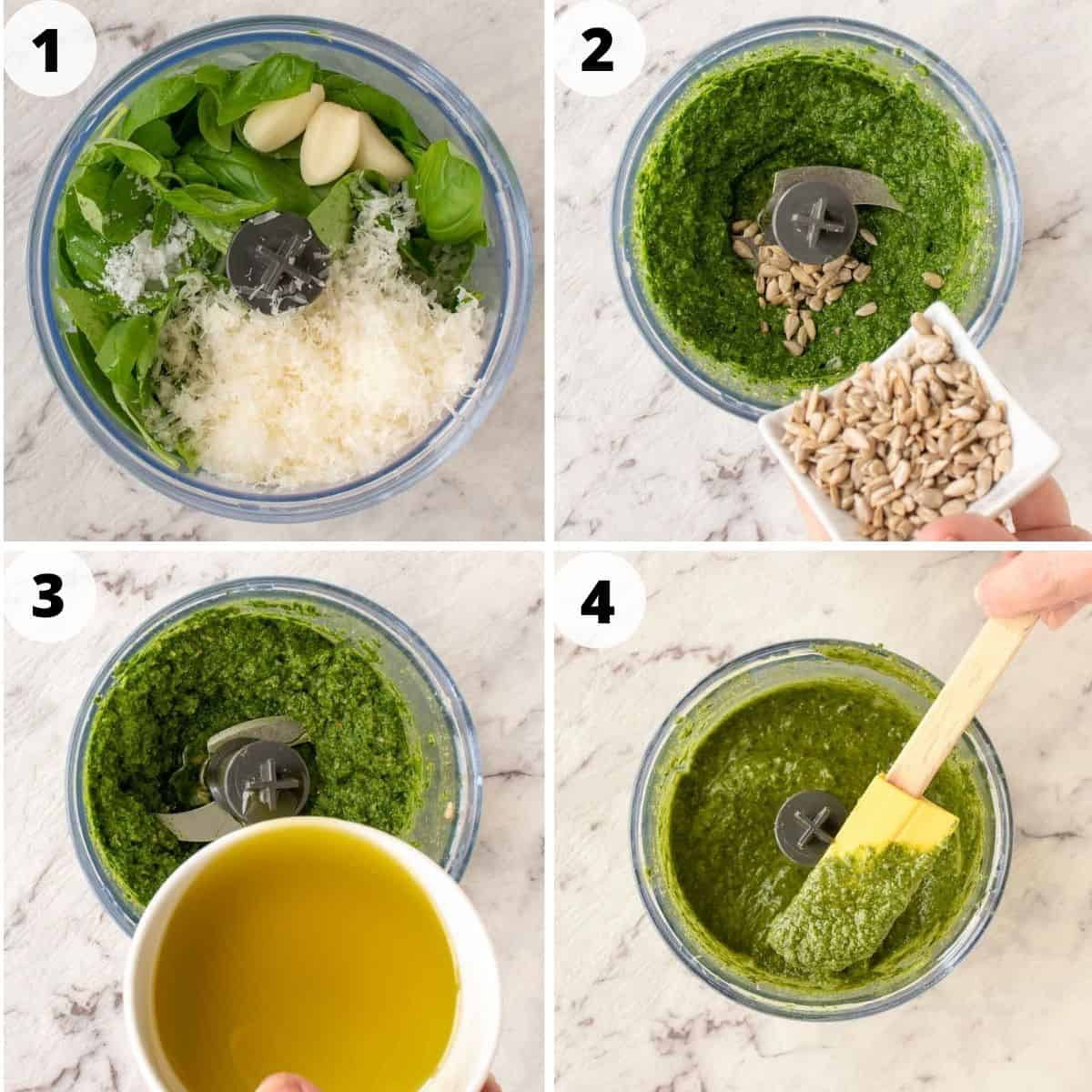 1

2

3

4