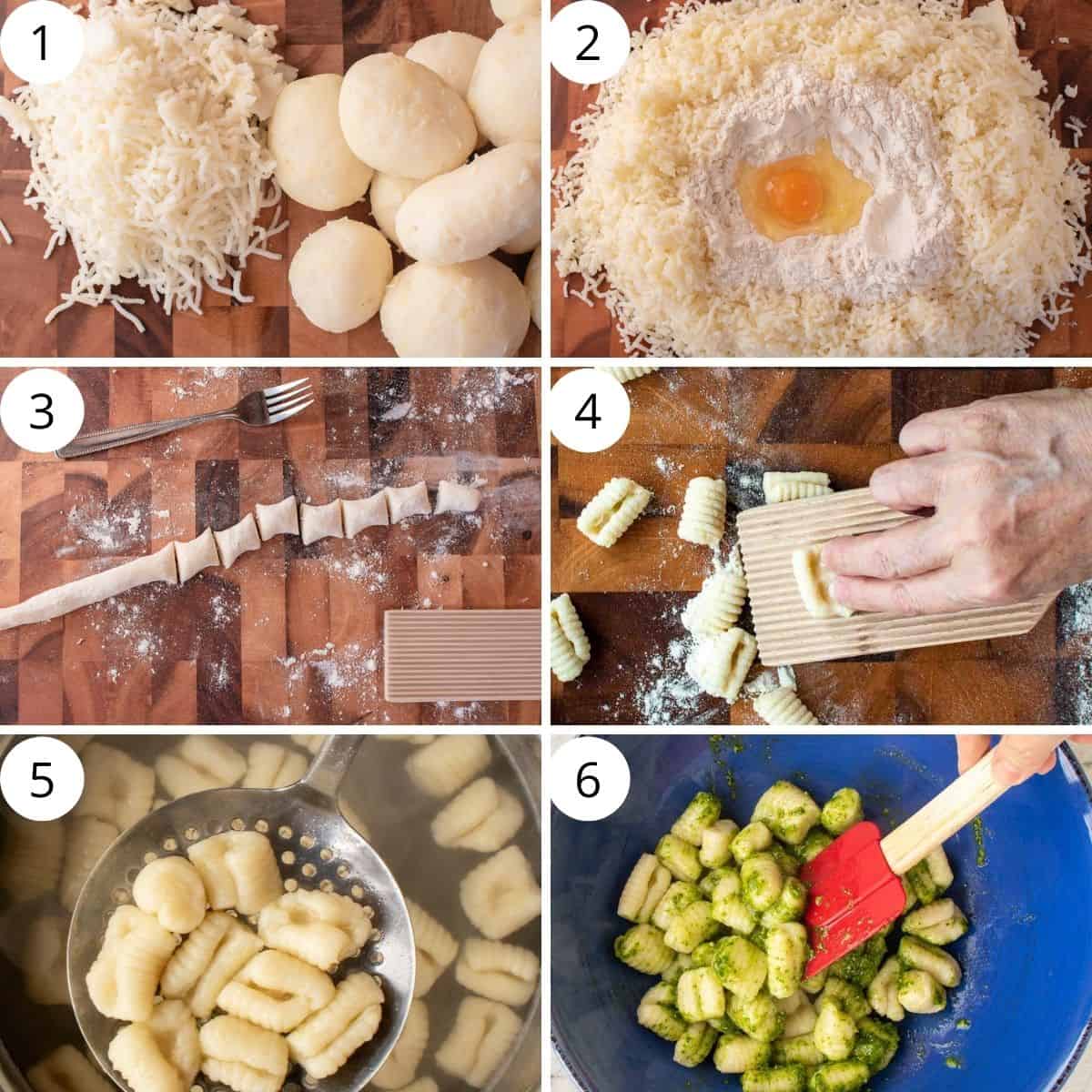 1

2

3

4

5

6