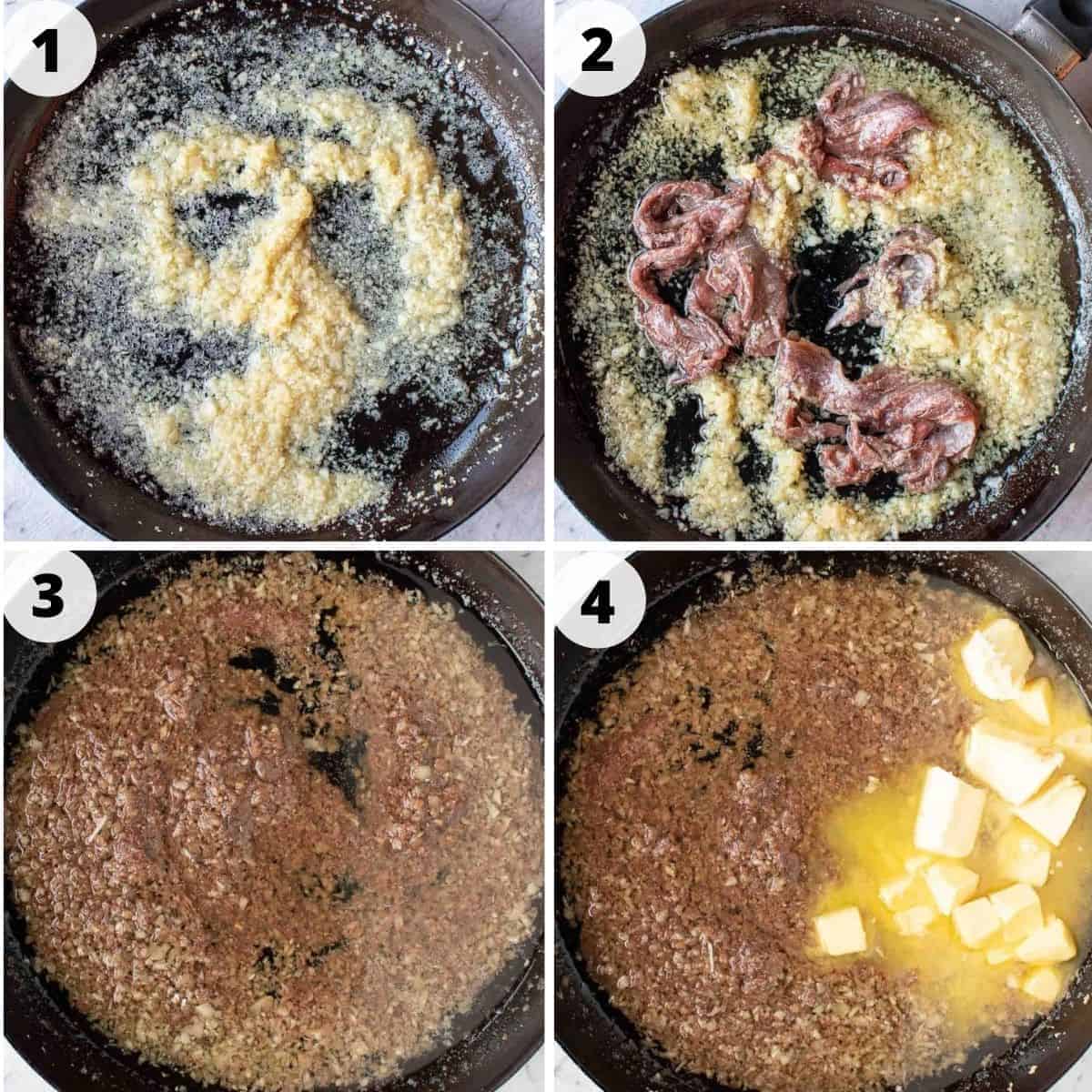 1

2

3

4