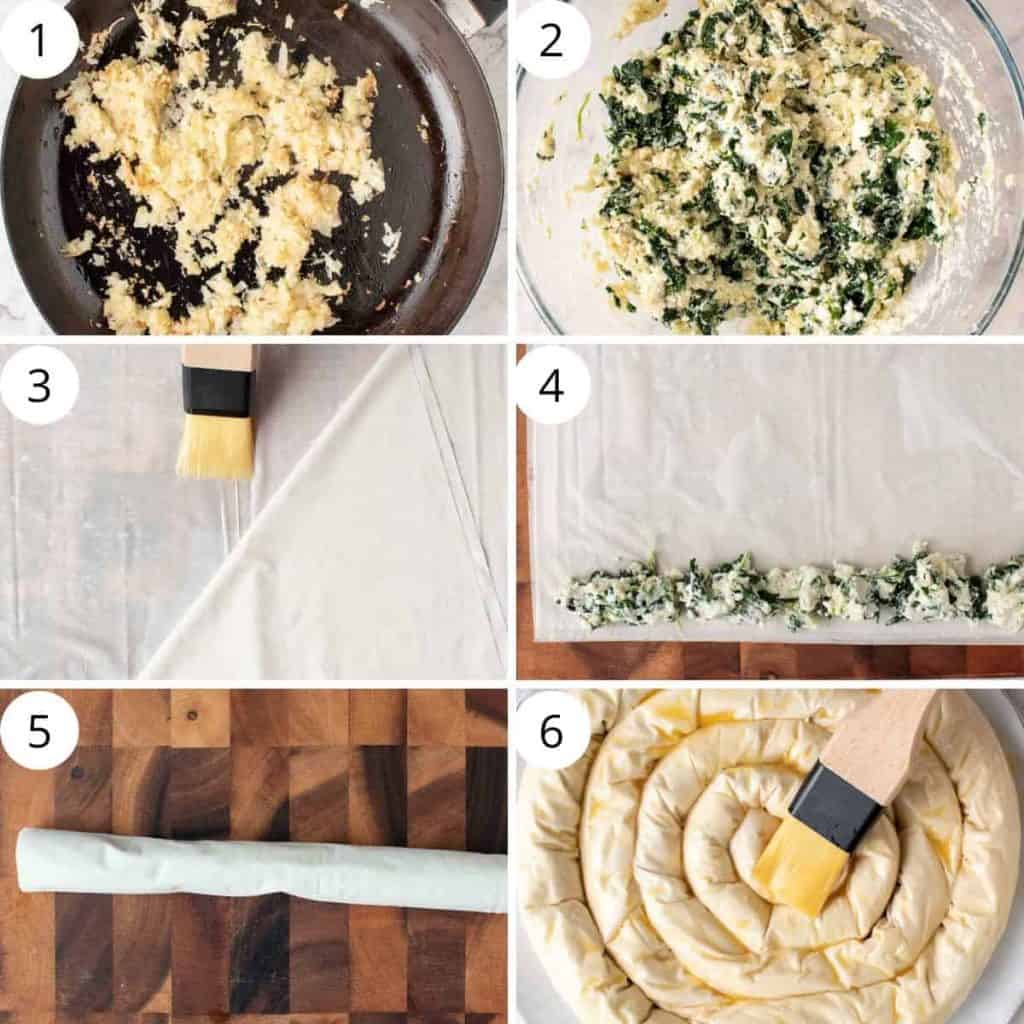 1
2
3
4
5
6