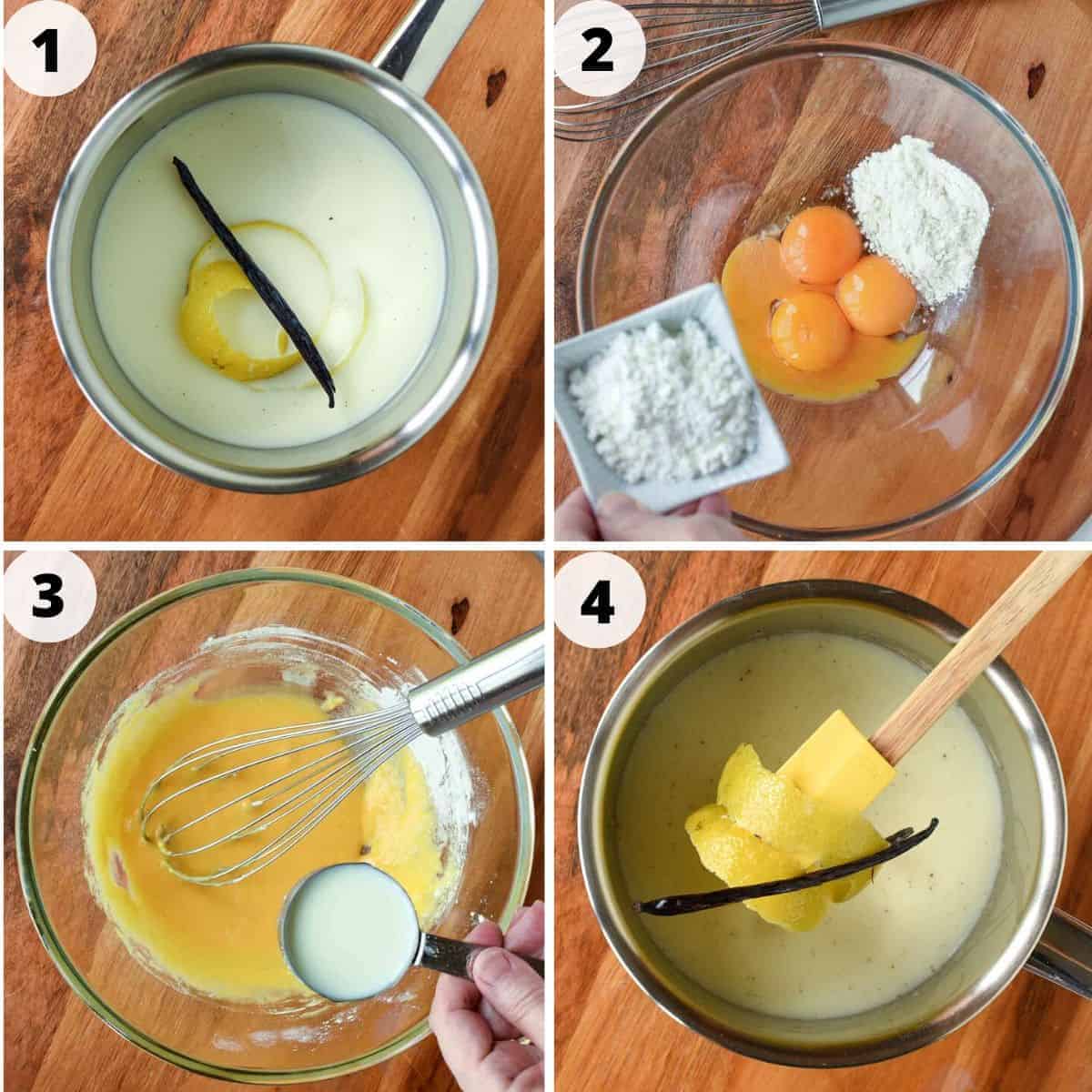 1

2

3

4