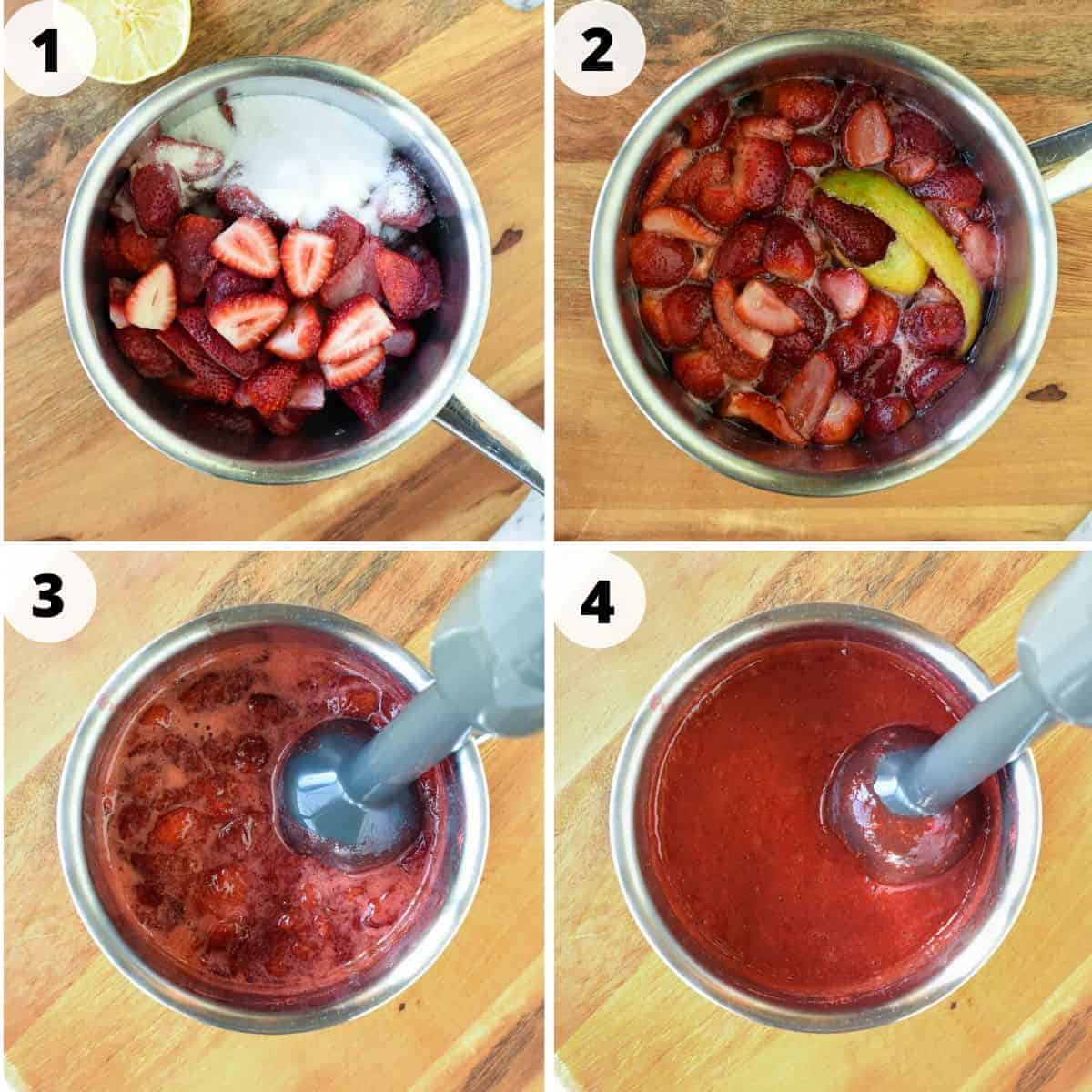 1

2

3

4