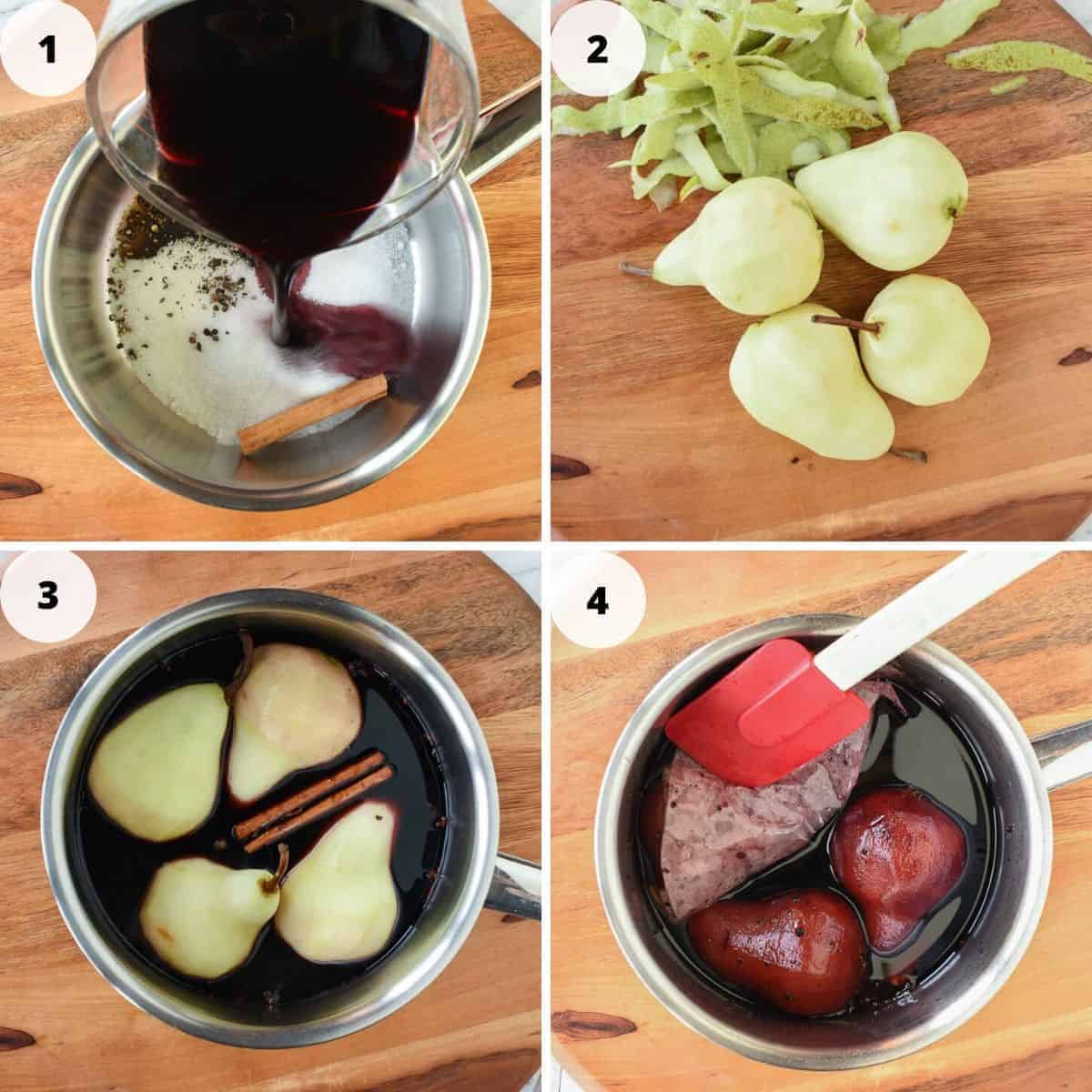 1

2

3

4