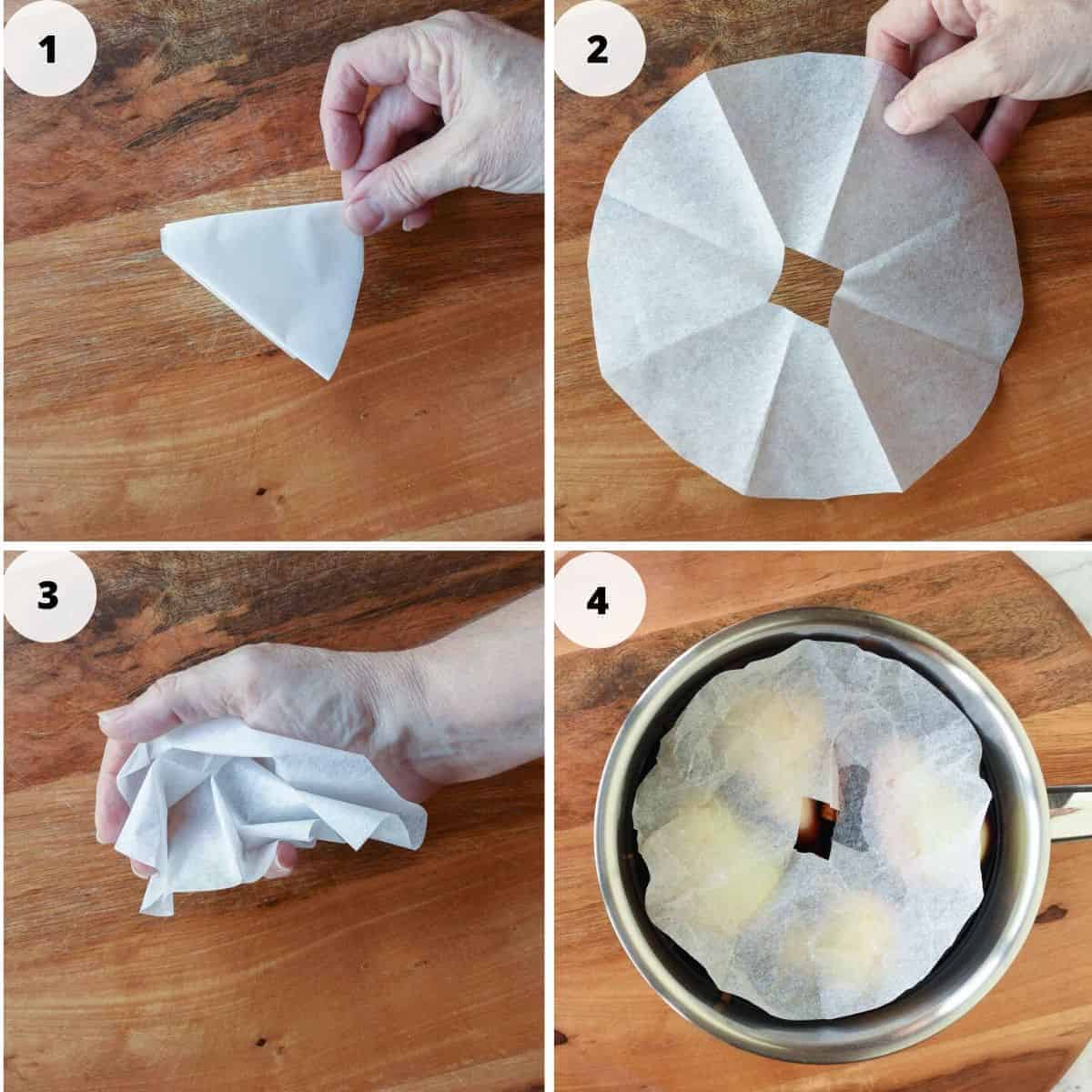 1

2

3

4