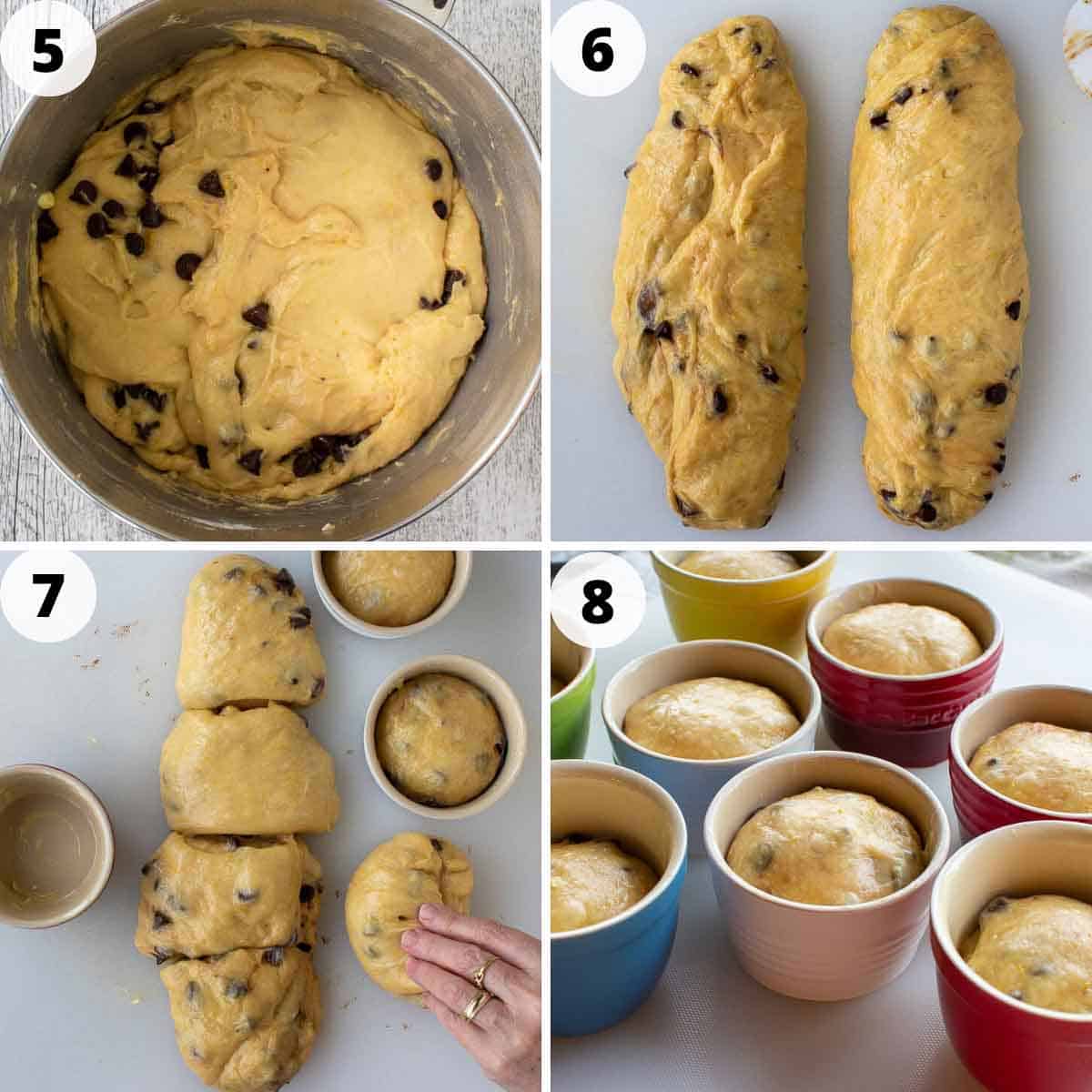 5

6

7

8