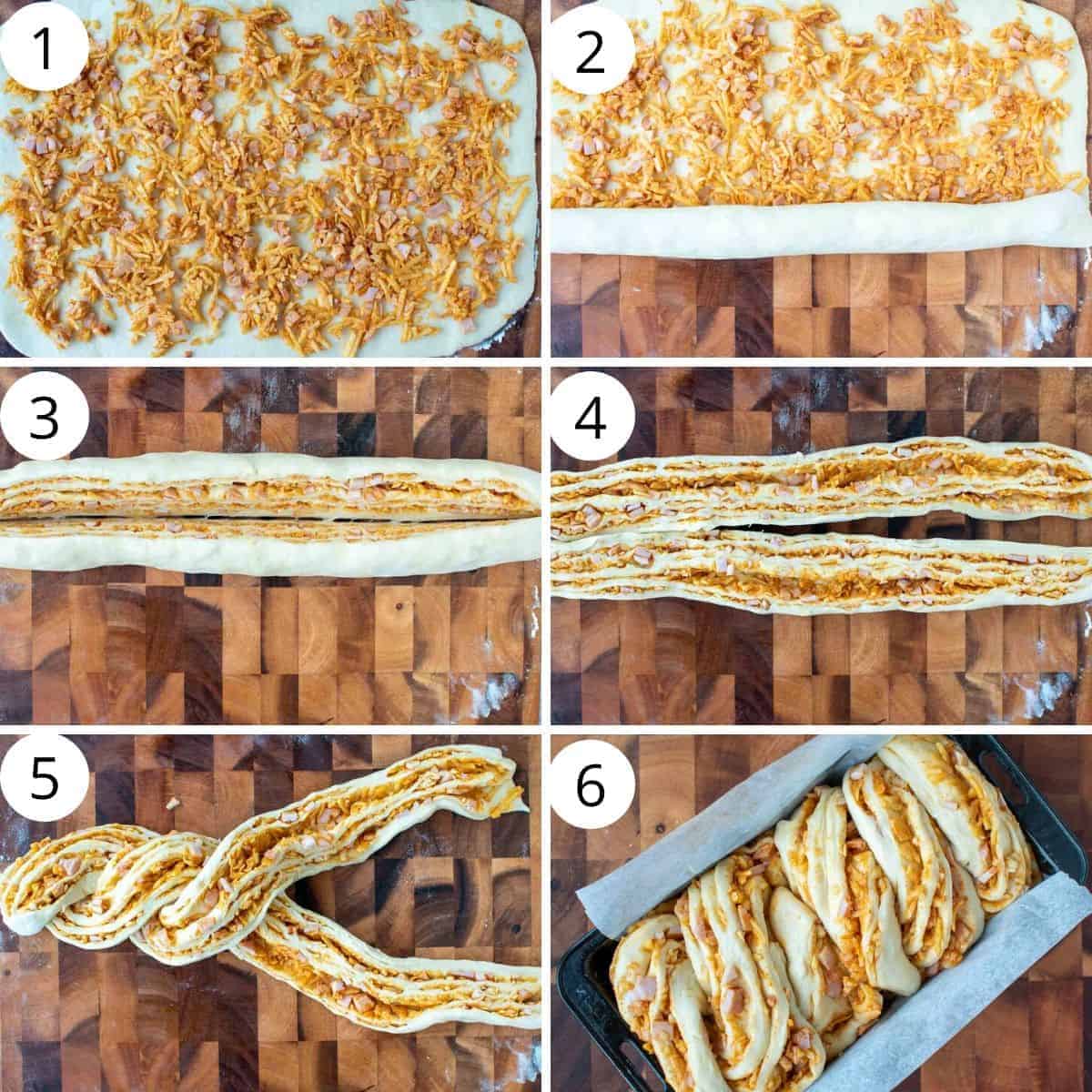 1
2
3
4
5
6