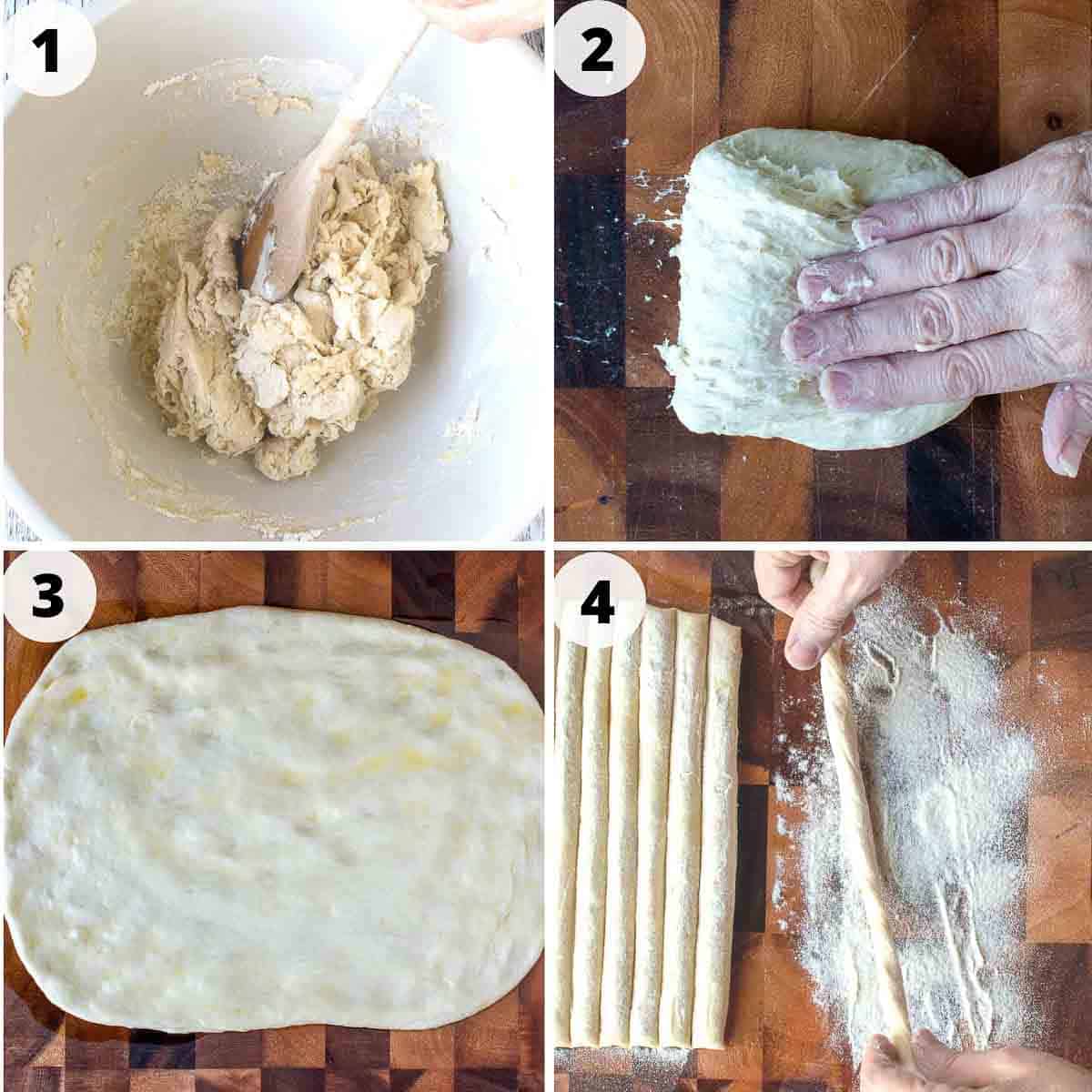 1

2

3

4