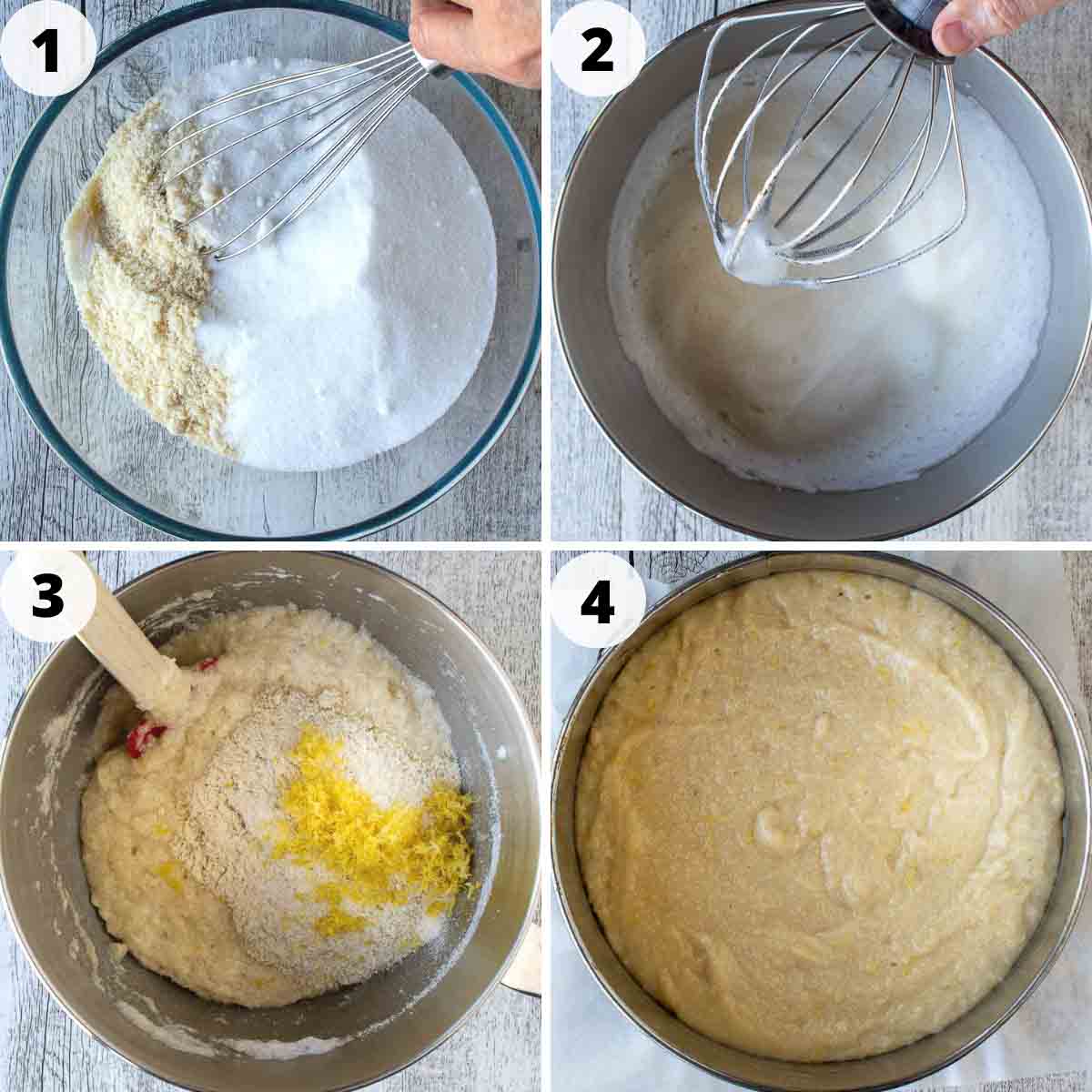 1

2

3

4