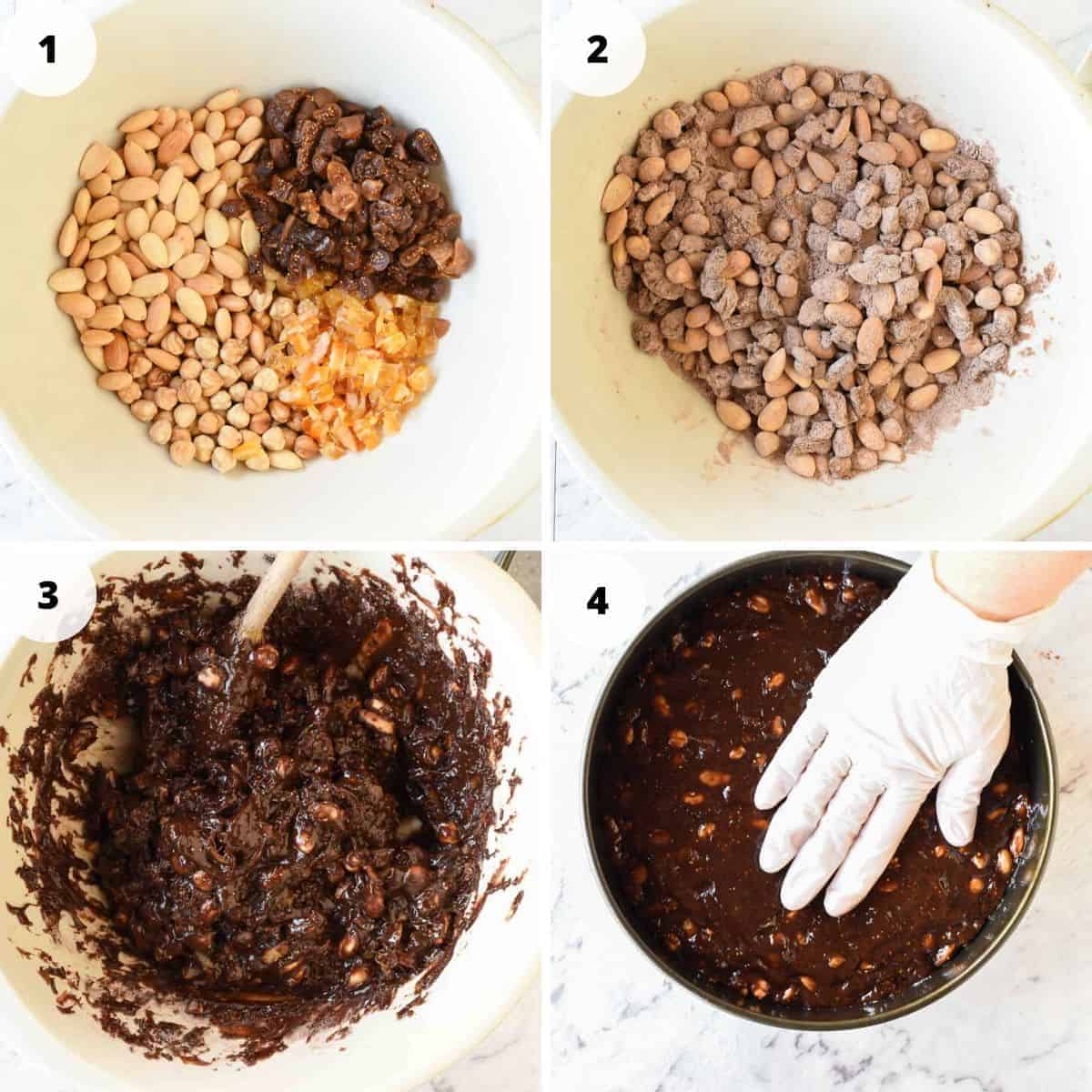 1

2

3

4